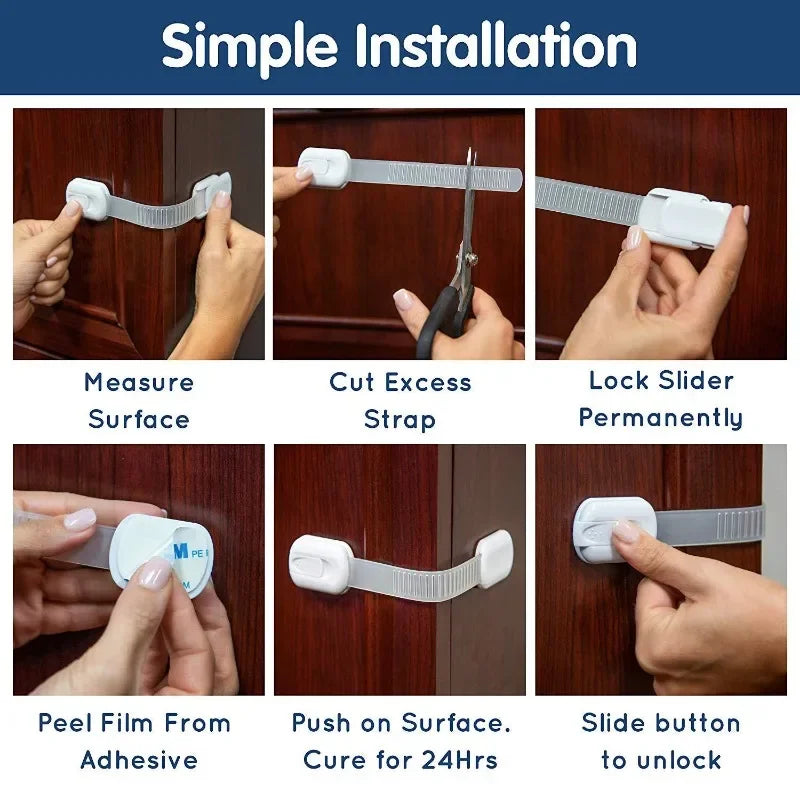 Simple Installation

Measure Surface

Cut Excess Strap

Lock Slider Permanently

M PE

Peel Film From Adhesive

Push on Surface. Cure for 24Hrs

Slide button to unlock